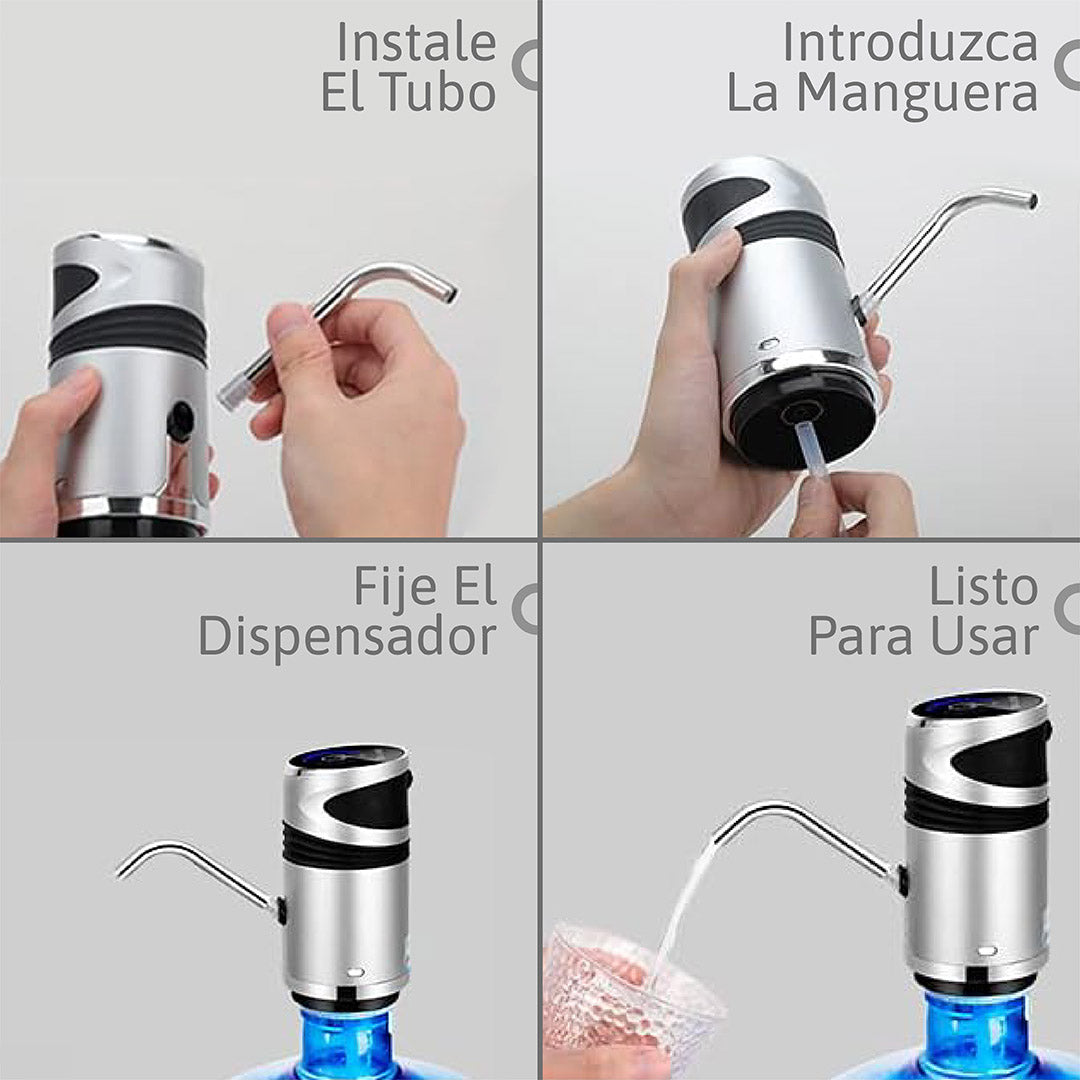 Instale El Tubo

Introduzca La Manguera

Fije El Dispensador

Listo Para Usar